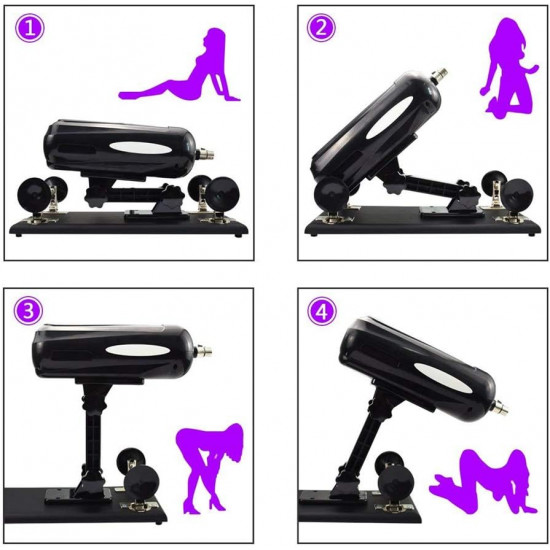 1

2

3

4